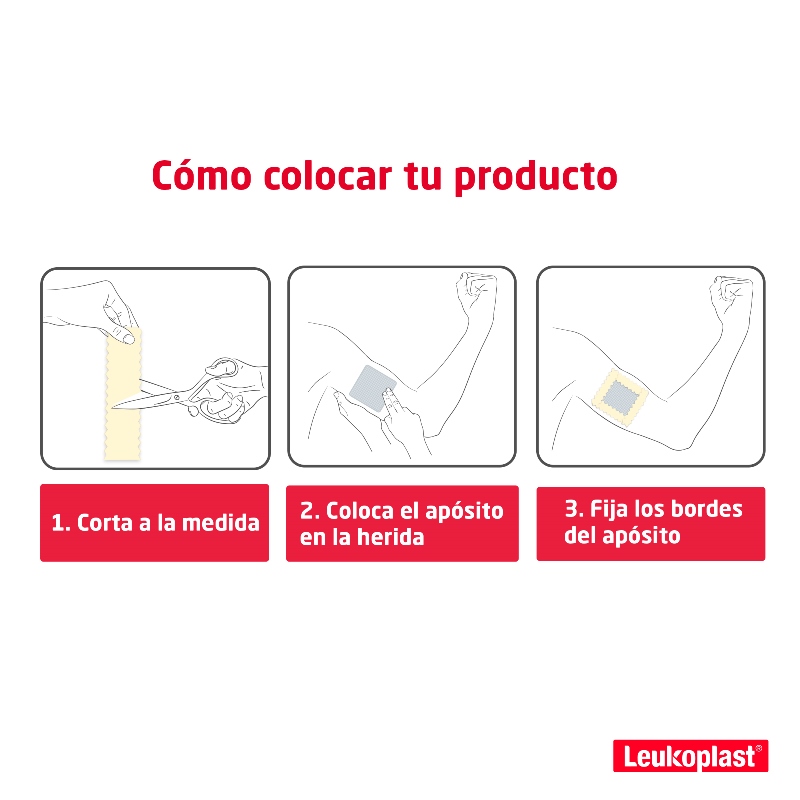 Cómo colocar tu producto

1. Corta a la medida

2. Coloca el apósito en la herida

3. Fija los bordes del apósito

Leukoplast®